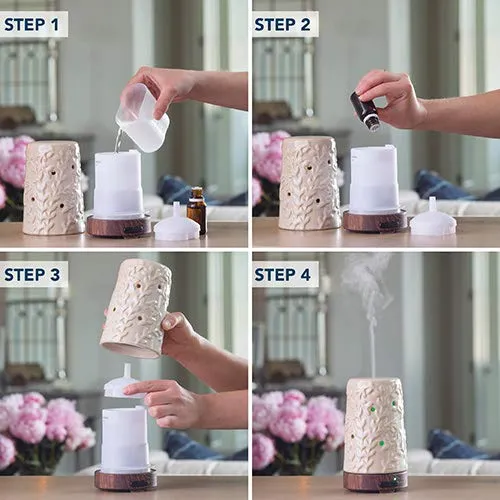 STEP 1

STEP 2

STEP 3

STEP 4